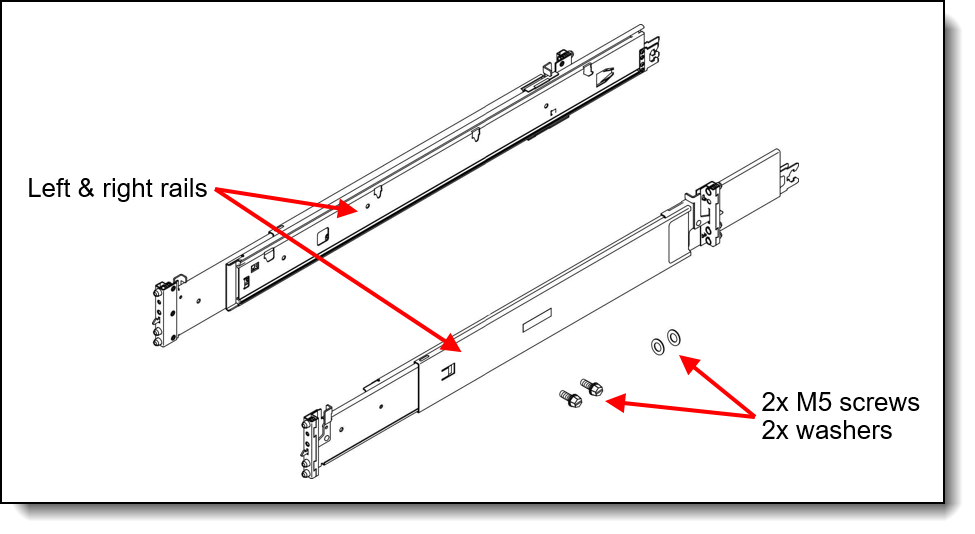 Left & right rails

2x M5 screws
2x washers